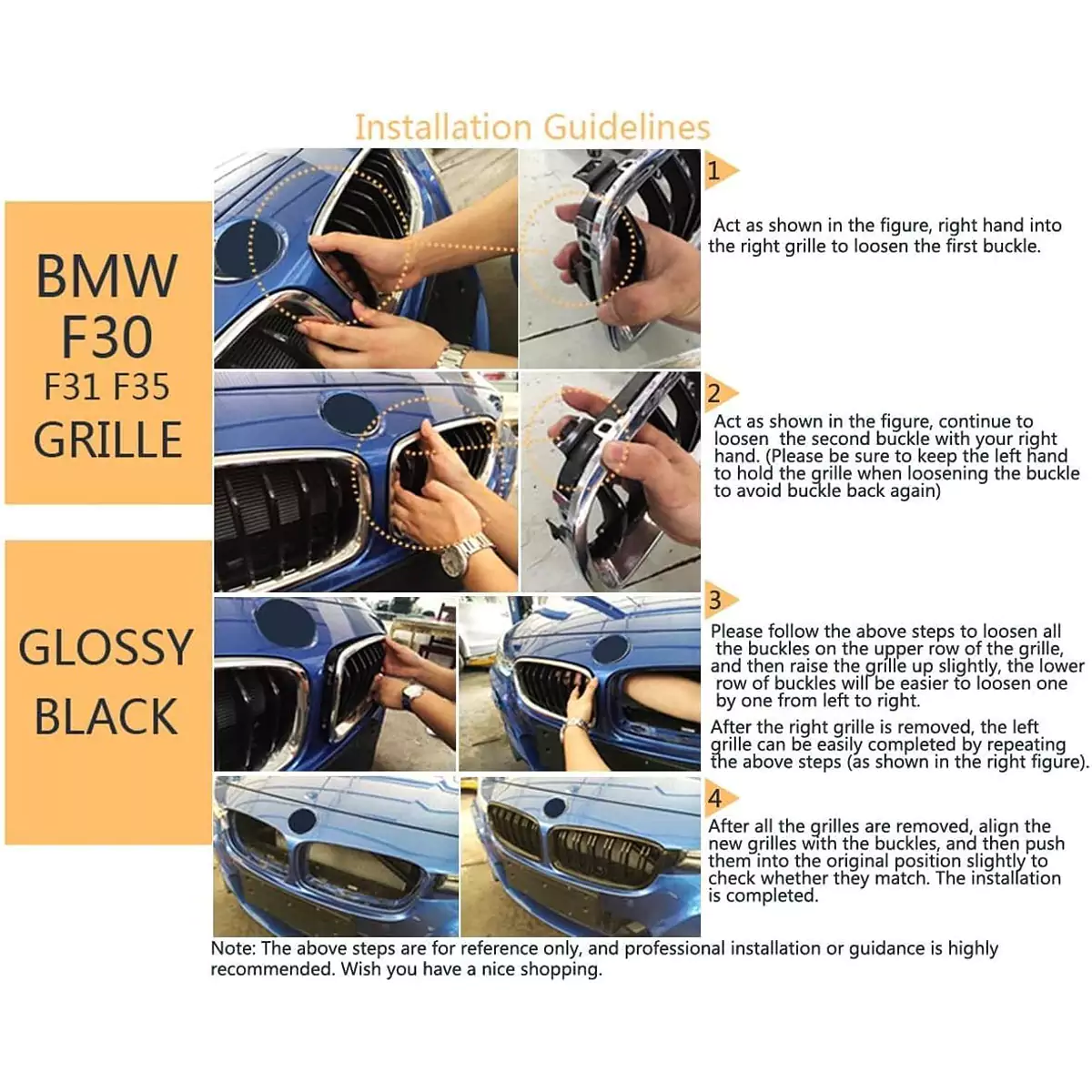 Installation Guidelines

BMW F30 F31 F35 GRILLE

GLOSSY BLACK

1

Act as shown in the figure, right hand into the right grille to loosen the first buckle.

2

Act as shown in the figure, continue to loosen the second buckle with your right hand. (Please be sure to keep the left hand to hold the grille when loosening the buckle to avoid buckle back again)

3

Please follow the above steps to loosen all the buckles on the upper row of the grille, and then raise the grille up slightly, the lower row of buckles will be easier to loosen one by one from left to right.

After the right grille is removed, the left grille can be easily completed by repeating the above steps (as shown in the right figure).

4

After all the grilles are removed, align the new grilles with the buckles, and then push them into the original position slightly to check whether they match. The installation is completed.

Note: The above steps are for reference only, and professional installation or guidance is highly recommended. Wish you have a nice shopping.